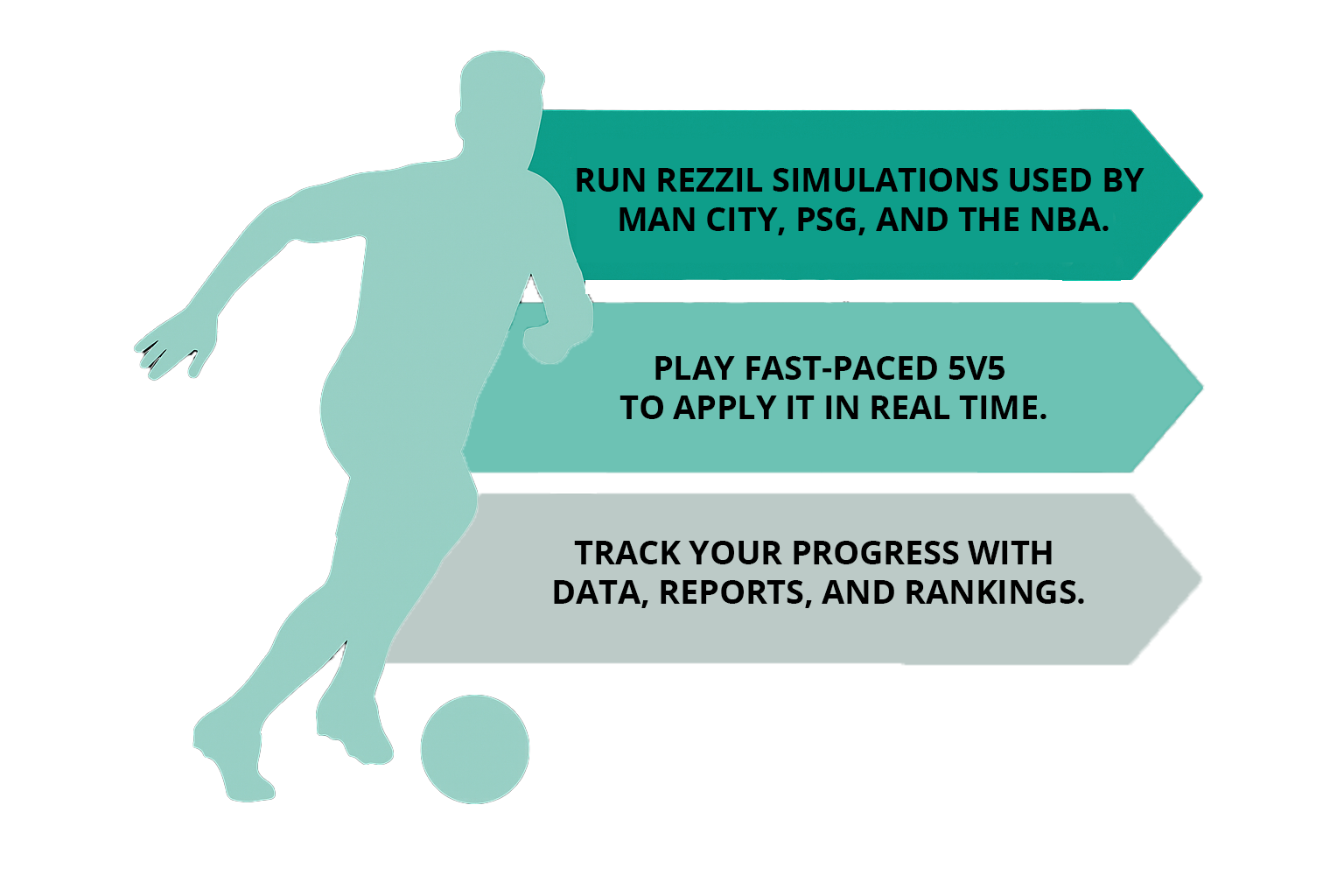 RUN REZZIL SIMULATIONS USED BY MAN CITY, PSG, AND THE NBA.

PLAY FAST-PACED 5V5 TO APPLY IT IN REAL TIME.

TRACK YOUR PROGRESS WITH DATA, REPORTS, AND RANKINGS.